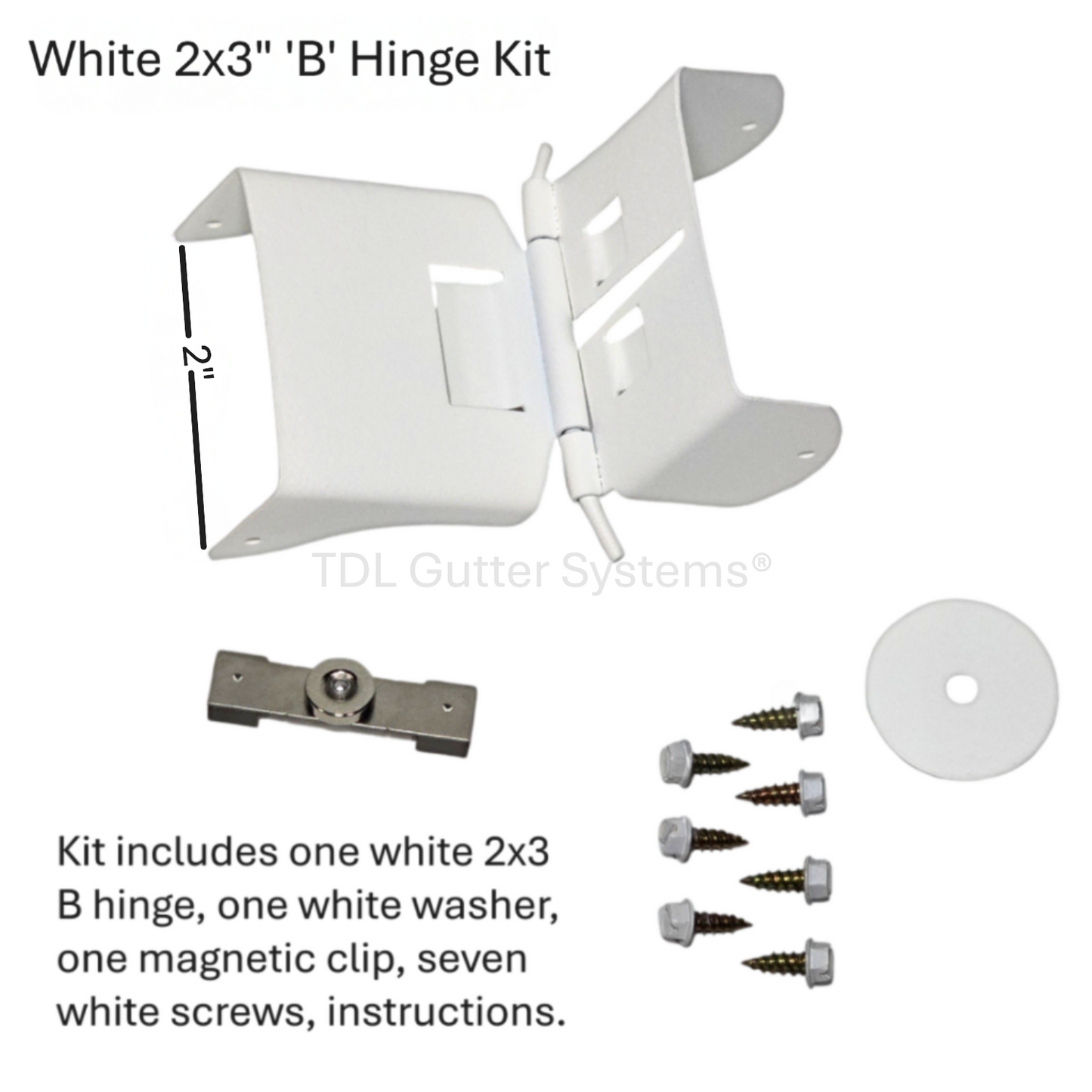 White 2x3" 'B' Hinge Kit

2"

TDL Gutter Systems®

Kit includes one white 2x3 B hinge, one white washer, one magnetic clip, seven white screws, instructions.