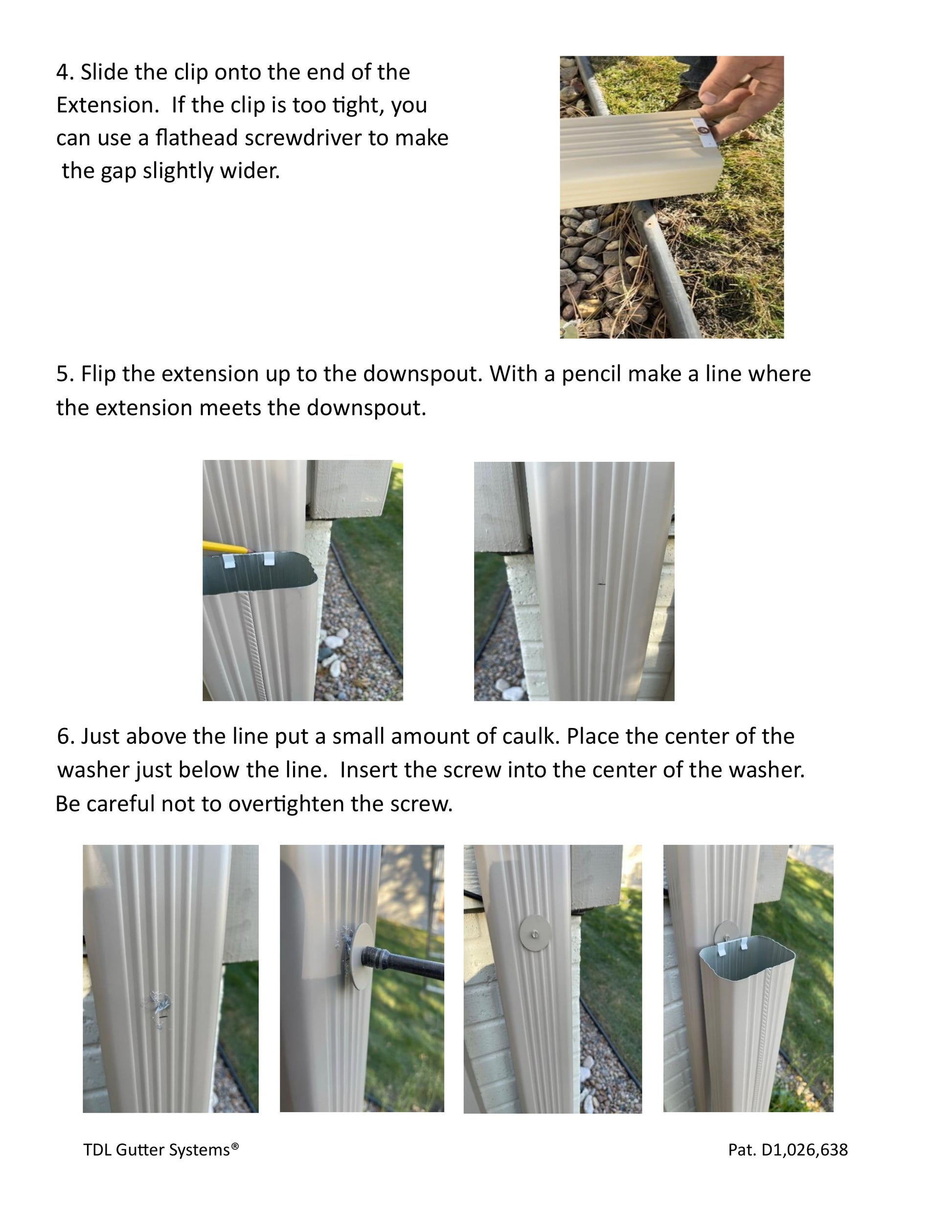 4. Slide the clip onto the end of the Extension. If the clip is too tight, you can use a flathead screwdriver to make the gap slightly wider.

5. Flip the extension up to the downspout. With a pencil make a line where the extension meets the downspout.

6. Just above the line put a small amount of caulk. Place the center of the washer just below the line. Insert the screw into the center of the washer. Be careful not to overtighten the screw.

TDL Gutter Systems®

Pat. D1,026,638