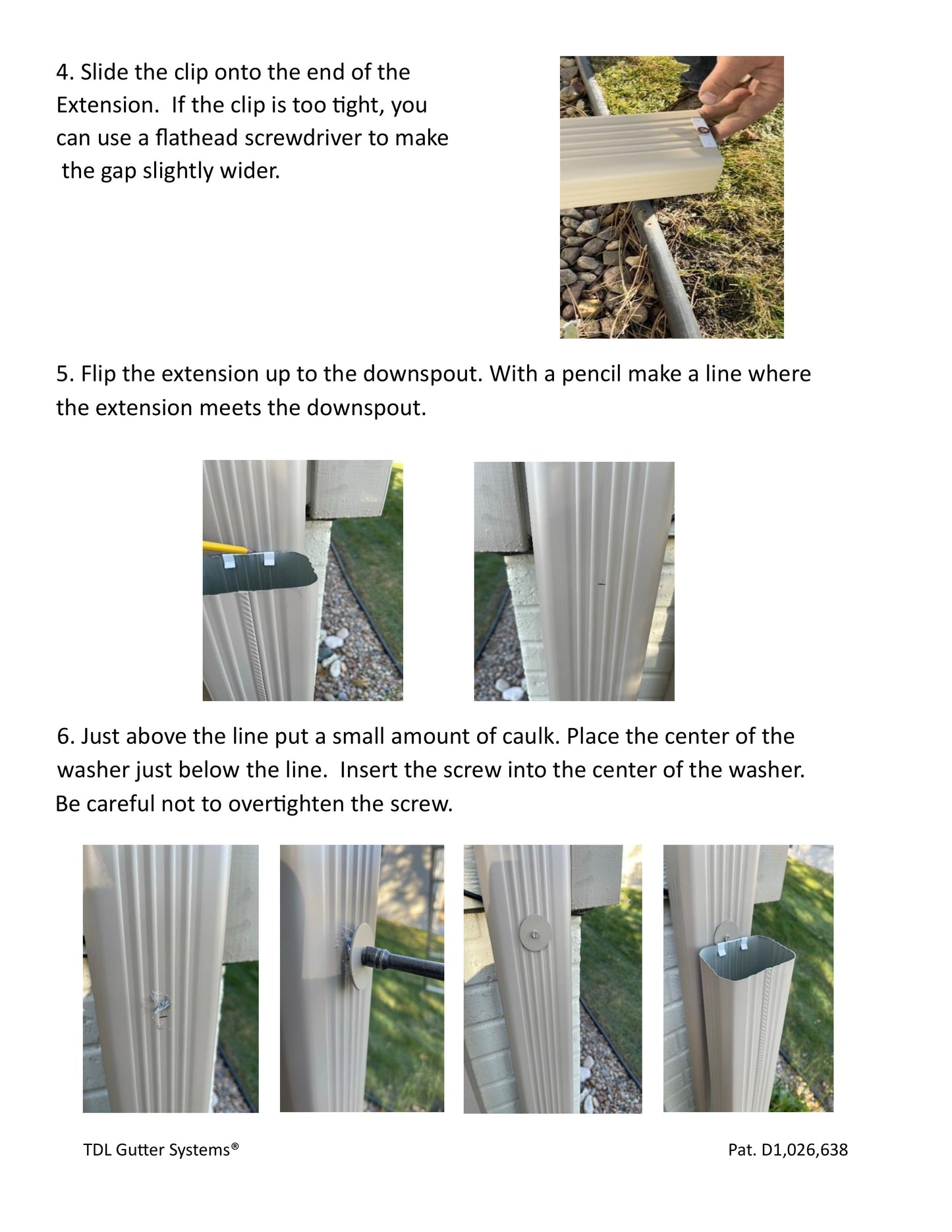 4. Slide the clip onto the end of the Extension. If the clip is too tight, you can use a flathead screwdriver to make the gap slightly wider.

5. Flip the extension up to the downspout. With a pencil make a line where the extension meets the downspout.

6. Just above the line put a small amount of caulk. Place the center of the washer just below the line. Insert the screw into the center of the washer. Be careful not to overtighten the screw.

TDL Gutter Systems®

Pat. D1,026,638